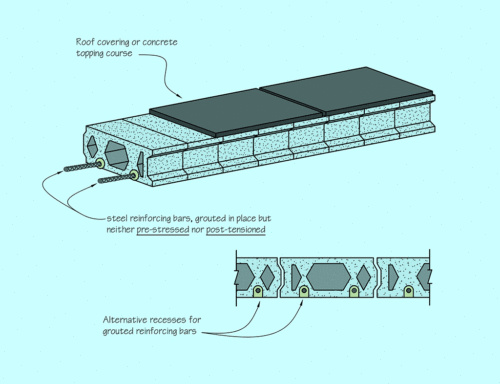 Roof covering or concrete topping course

steel reinforcing bars, grouted in place but neither pre-stressed nor post-tensioned

Alternative recesses for grouted reinforcing bars